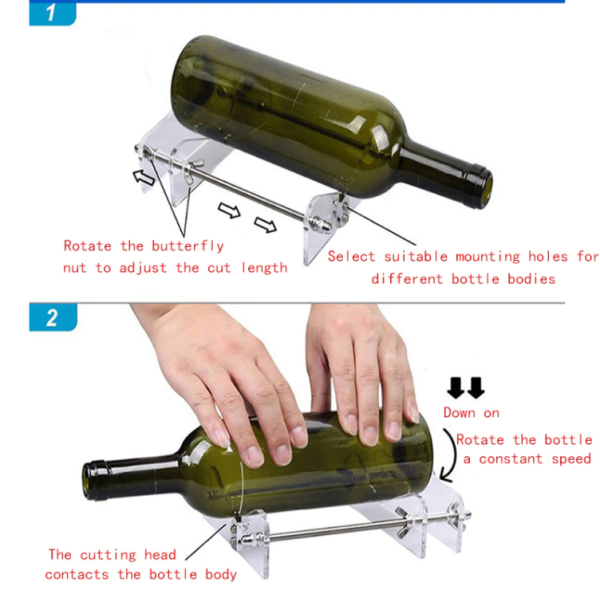 1

Rotate the butterfly nut to adjust the cut length

Select suitable mounting holes for different bottle bodies

2

Down on

Rotate the bottle a constant speed

The cutting head contacts the bottle body